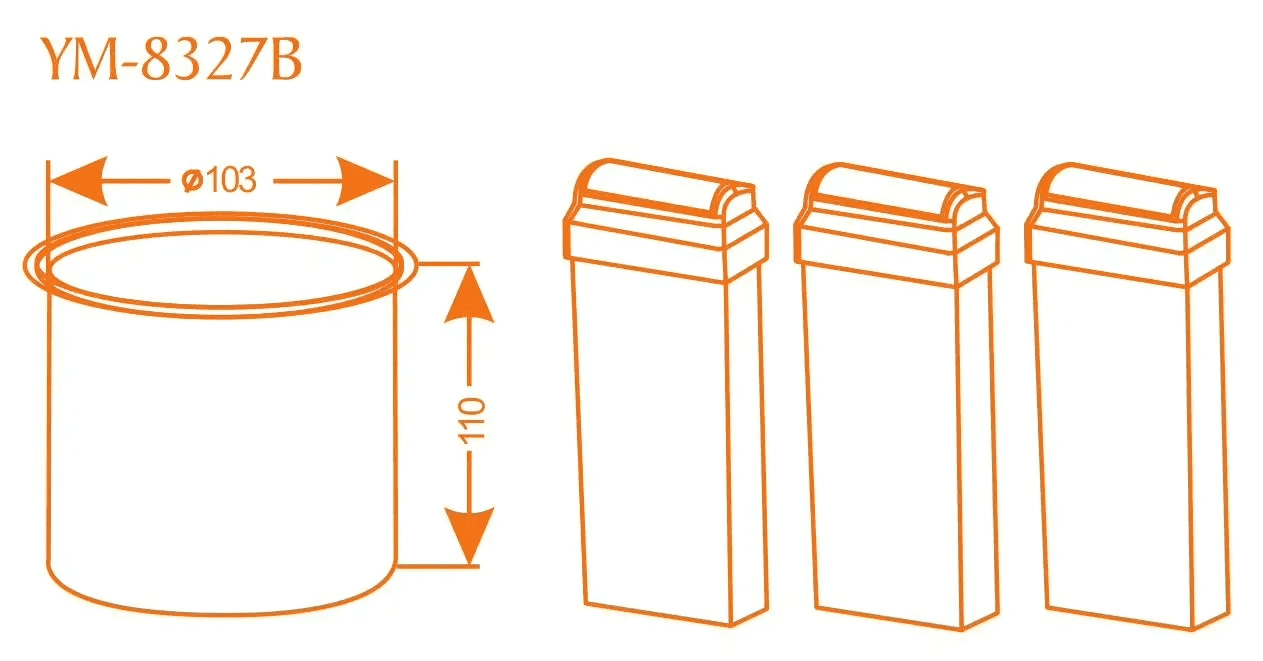 YM-8327B

ø103

110